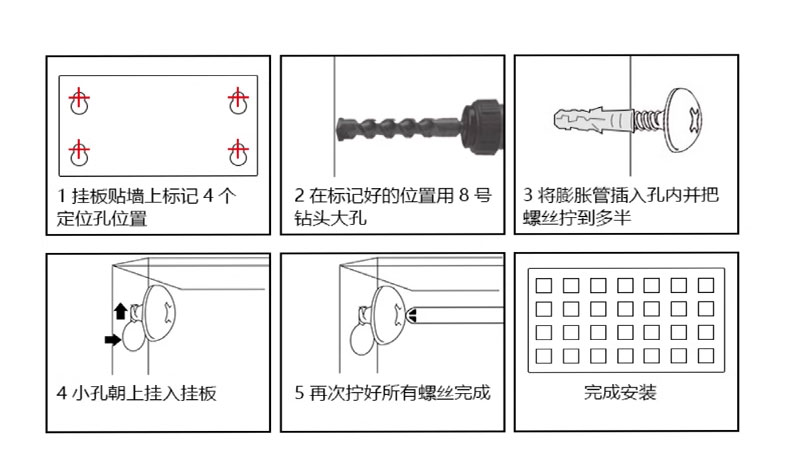 1 挂板贴墙上标记 4 个定位孔位置

2 在标记好的位置用 8 号钻头大孔

3 将膨胀管插入孔内并把螺丝拧到多半

4 小孔朝上挂入挂板

5 再次拧好所有螺丝完成

完成安装